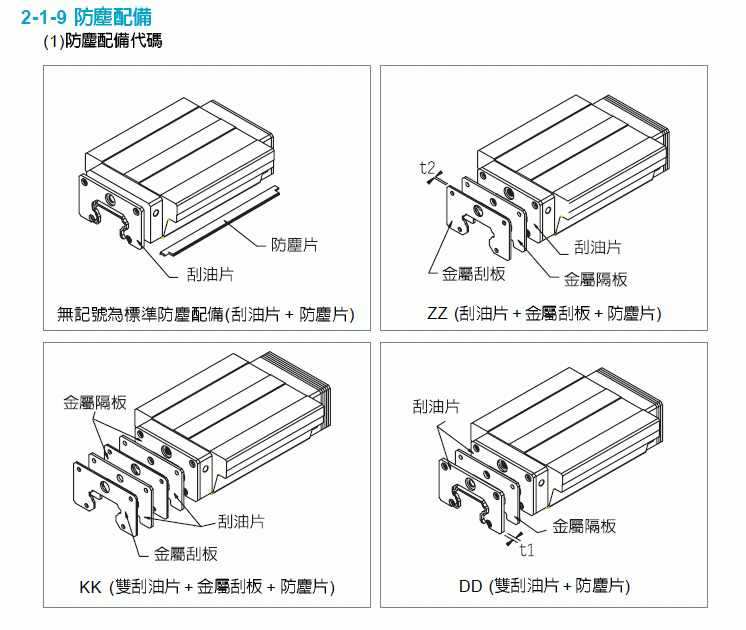 2-1-9 防塵配備

(1)防塵配備代碼

防塵片

刮油片

無記號為標準防塵配備(刮油片 + 防塵片)

t2

刮油片

金屬刮板

金屬隔板

ZZ (刮油片 + 金屬刮板 + 防塵片)

金屬隔板

刮油片

金屬刮板

KK (雙刮油片 + 金屬刮板 + 防塵片)

刮油片

金屬隔板

t1

DD (雙刮油片 + 防塵片)