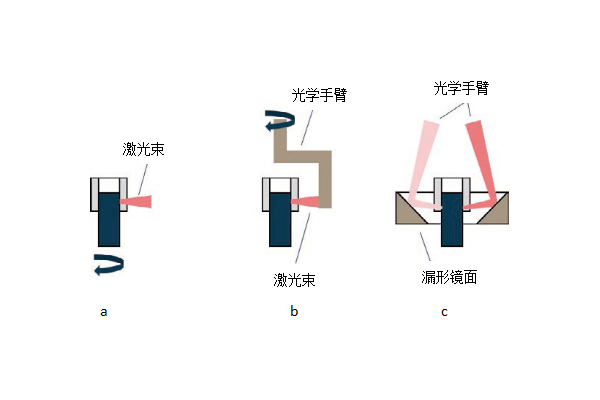 激光束

a

光学手臂

激光束

b

光学手臂

漏形镜面

c